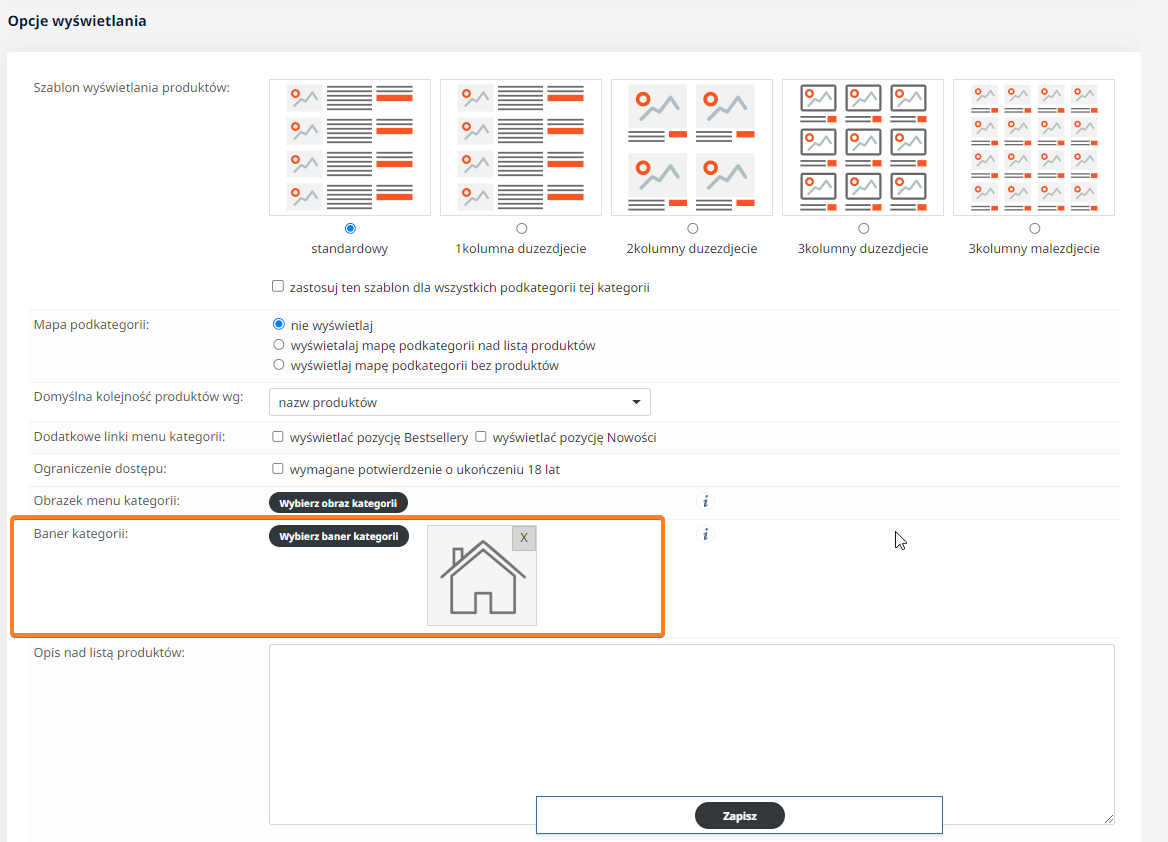 Opcje wyświetlania

Szablon wyświetlania produktów:

standardowy

1kolumna duzezdjecie

2kolumny duzezdjecie

3kolumny duzezdjecie

3kolumny malezdjecie

zastosuj ten szablon dla wszystkich podkategorii tej kategorii

Mapa podkategorii:

nie wyświetlaj

wyświetalaj mapę podkategorii nad listą produktów

wyświetlaj mapę podkategorii bez produktów

Domyślna kolejność produktów wg:

nazw produktów

Dodatkowe linki menu kategorii:

wyświetlać pozycję Bestsellery

wyświetlać pozycję Nowości

Ograniczenie dostępu:

wymagane potwierdzenie o ukończeniu 18 lat

Obrazek menu kategorii:

Wybierz obraz kategorii

i

Baner kategorii:

Wybierz baner kategorii

X

i

Opis nad listą produktów:

Zapisz